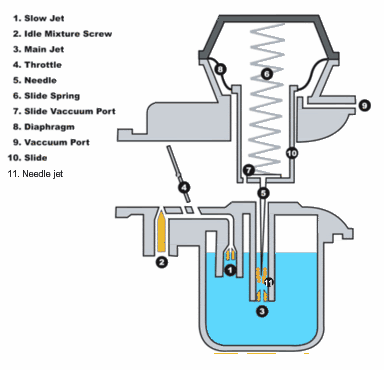 1. Slow Jet
2. Idle Mixture Screw
3. Main Jet
4. Throttle
5. Needle
6. Slide Spring
7. Slide Vaccuum Port
8. Diaphragm
9. Vaccuum Port
10. Slide
11. Needle jet

8
6
9
10
7
4
5
2
1
11
3